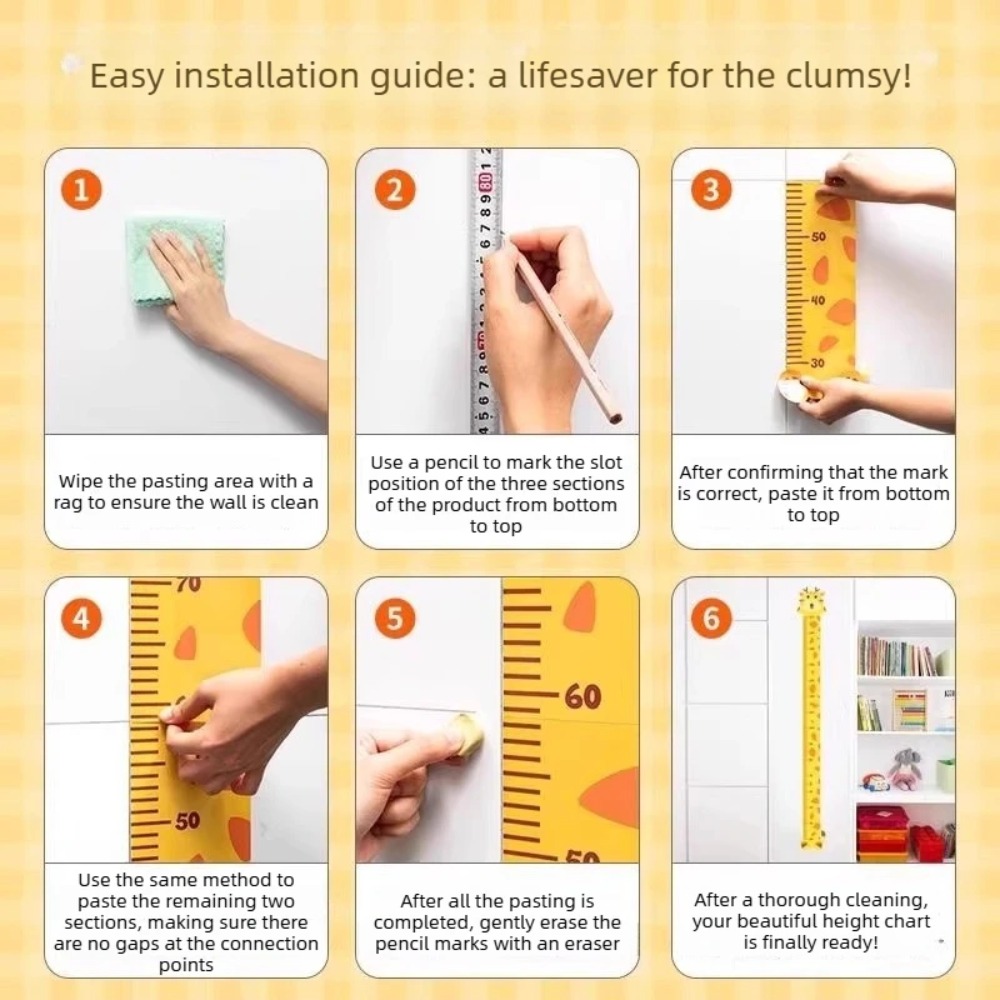 Easy installation guide: a lifesaver for the clumsy!

1

Wipe the pasting area with a rag to ensure the wall is clean

2

Use a pencil to mark the slot position of the three sections of the product from bottom to top

3

50

40

30

After confirming that the mark is correct, paste it from bottom to top

4

70

50

Use the same method to paste the remaining two sections, making sure there are no gaps at the connection points

5

60

50

After all the pasting is completed, gently erase the pencil marks with an eraser

6

After a thorough cleaning, your beautiful height chart is finally ready!